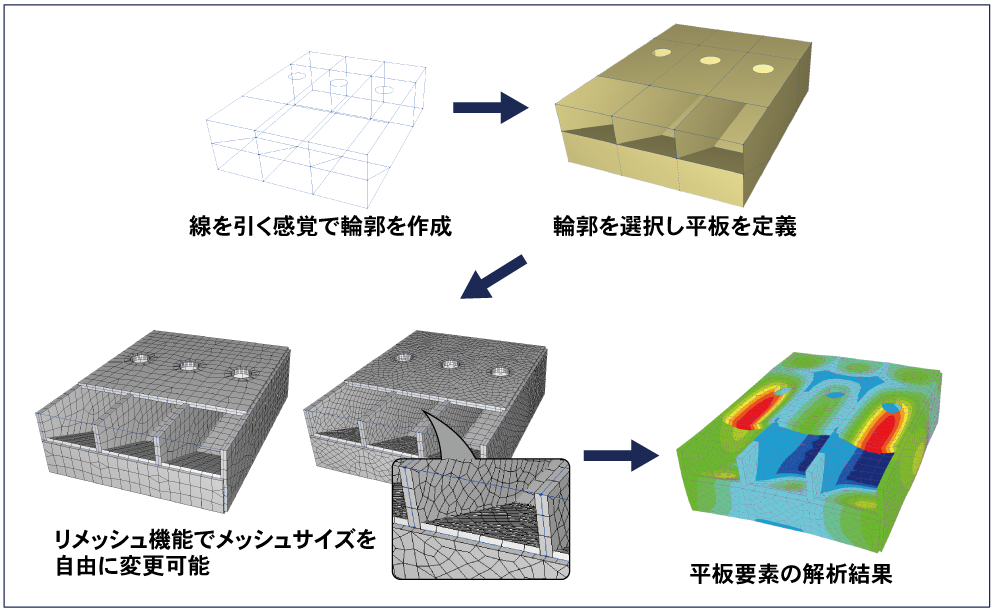 線を引く感覚で輪郭を作成

輪郭を選択し平板を定義

リメッシュ機能でメッシュサイズを自由に変更可能

平板要素の解析結果