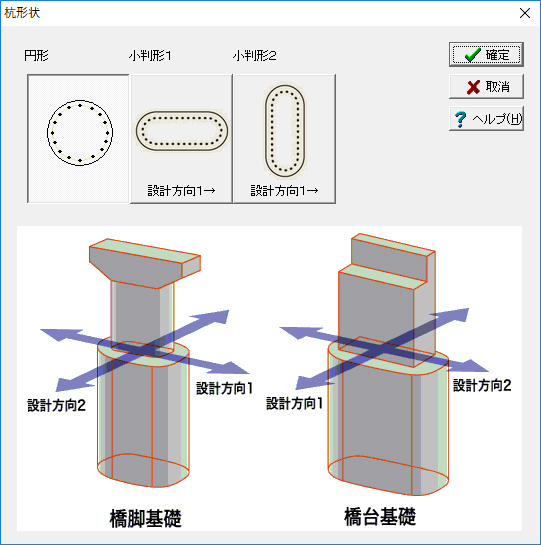 杭形状

円形
小判形1
小判形2

設計方向1→
設計方向1→

確定
取消
ヘルプ(H)

設計方向2
設計方向1
設計方向1
設計方向2

橋脚基礎
橋台基礎