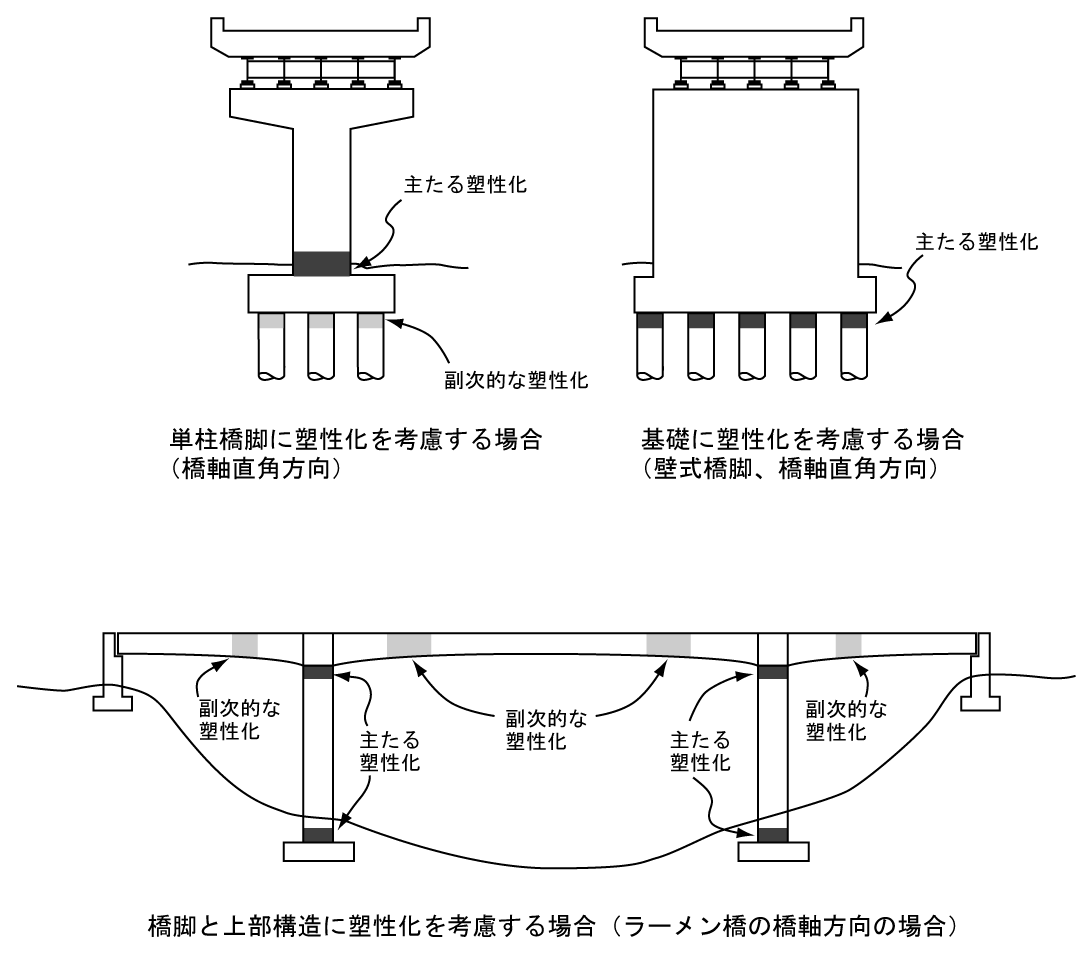 主たる塑性化

副次的な塑性化

単柱橋脚に塑性化を考慮する場合
（橋軸直角方向）

主たる塑性化

基礎に塑性化を考慮する場合
（壁式橋脚、橋軸直角方向）

副次的な
塑性化

主たる
塑性化

副次的な
塑性化

主たる
塑性化

副次的な
塑性化

橋脚と上部構造に塑性化を考慮する場合（ラーメン橋の橋軸方向の場合）