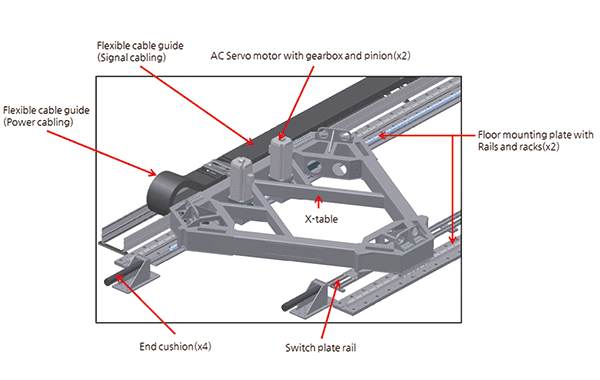 Flexible cable guide
(Signal cabling)

AC Servo motor with gearbox and pinion(x2)

Flexible cable guide
(Power cabling)

Floor mounting plate with
Rails and racks(x2)

X-table

End cushion(x4)

Switch plate rail